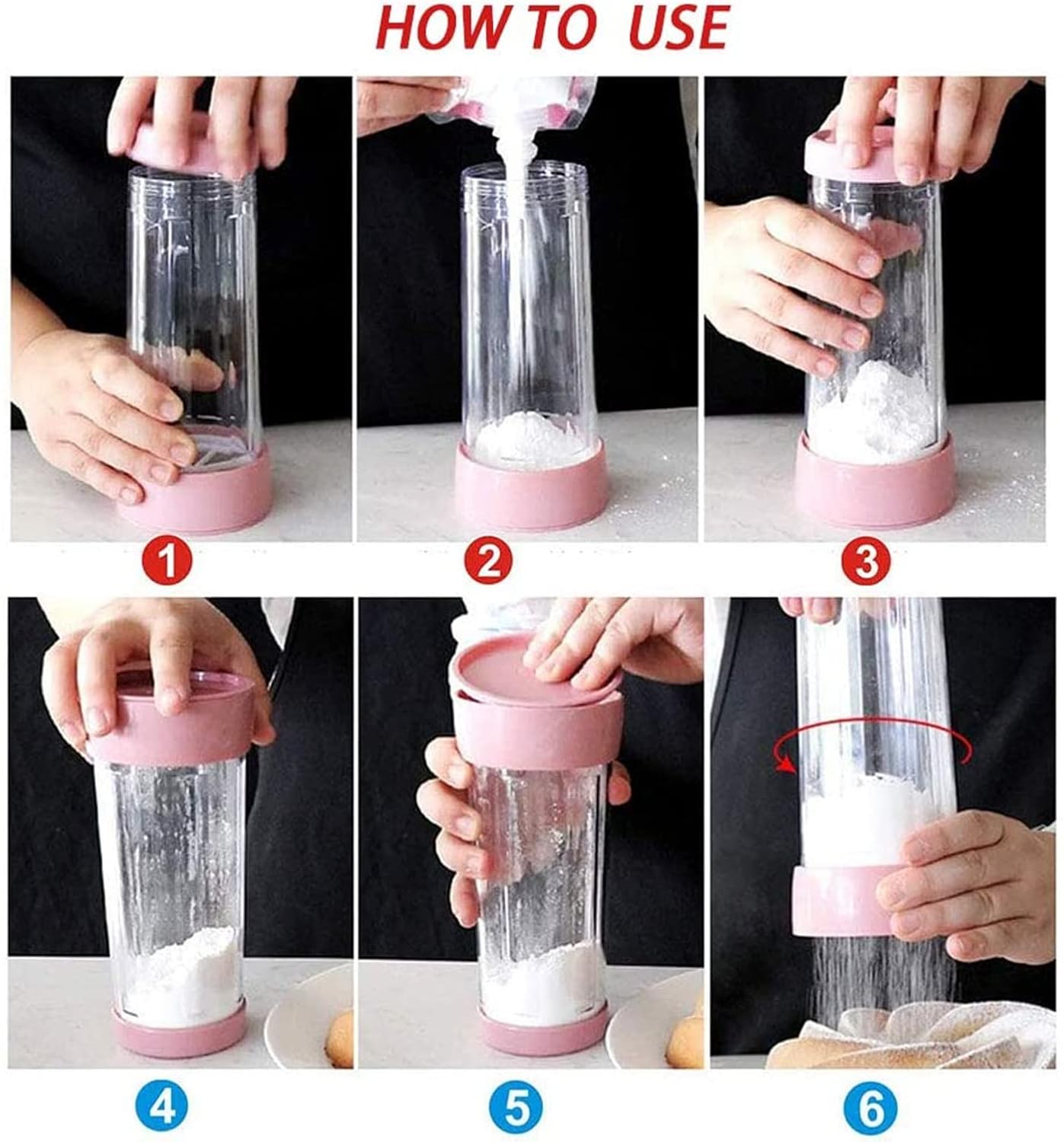 HOW TO USE

1

2

3

4

5

6